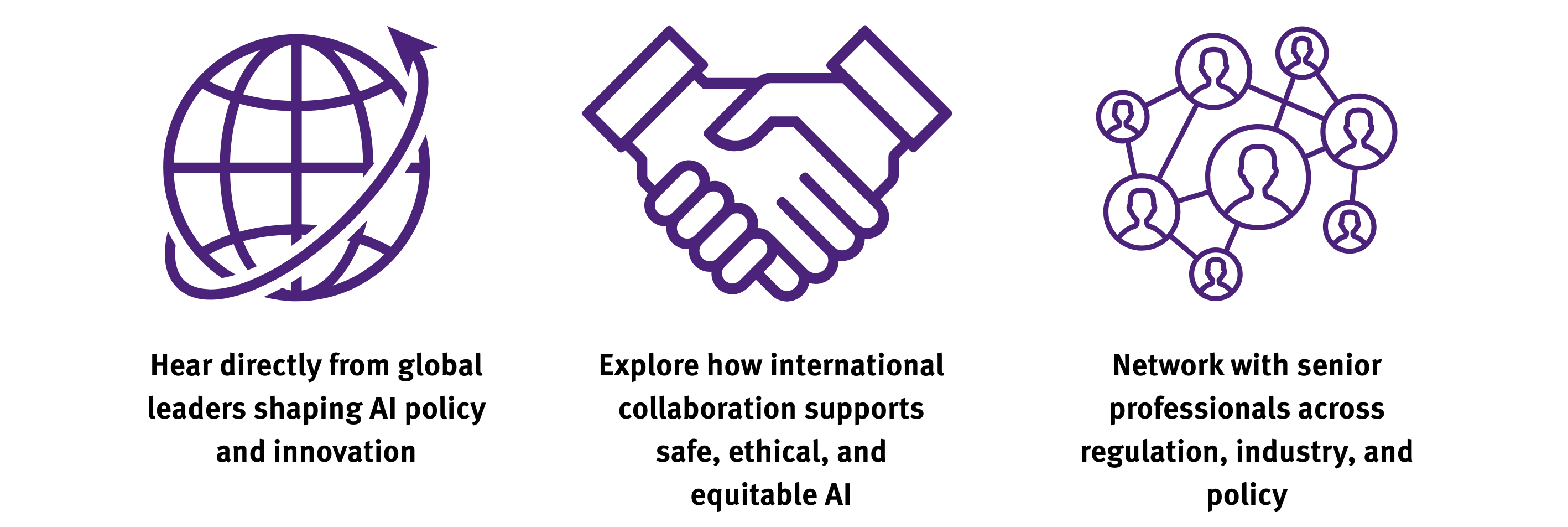 Hear directly from global leaders shaping AI policy and innovation

Explore how international collaboration supports safe, ethical, and equitable AI

Network with senior professionals across regulation, industry, and policy